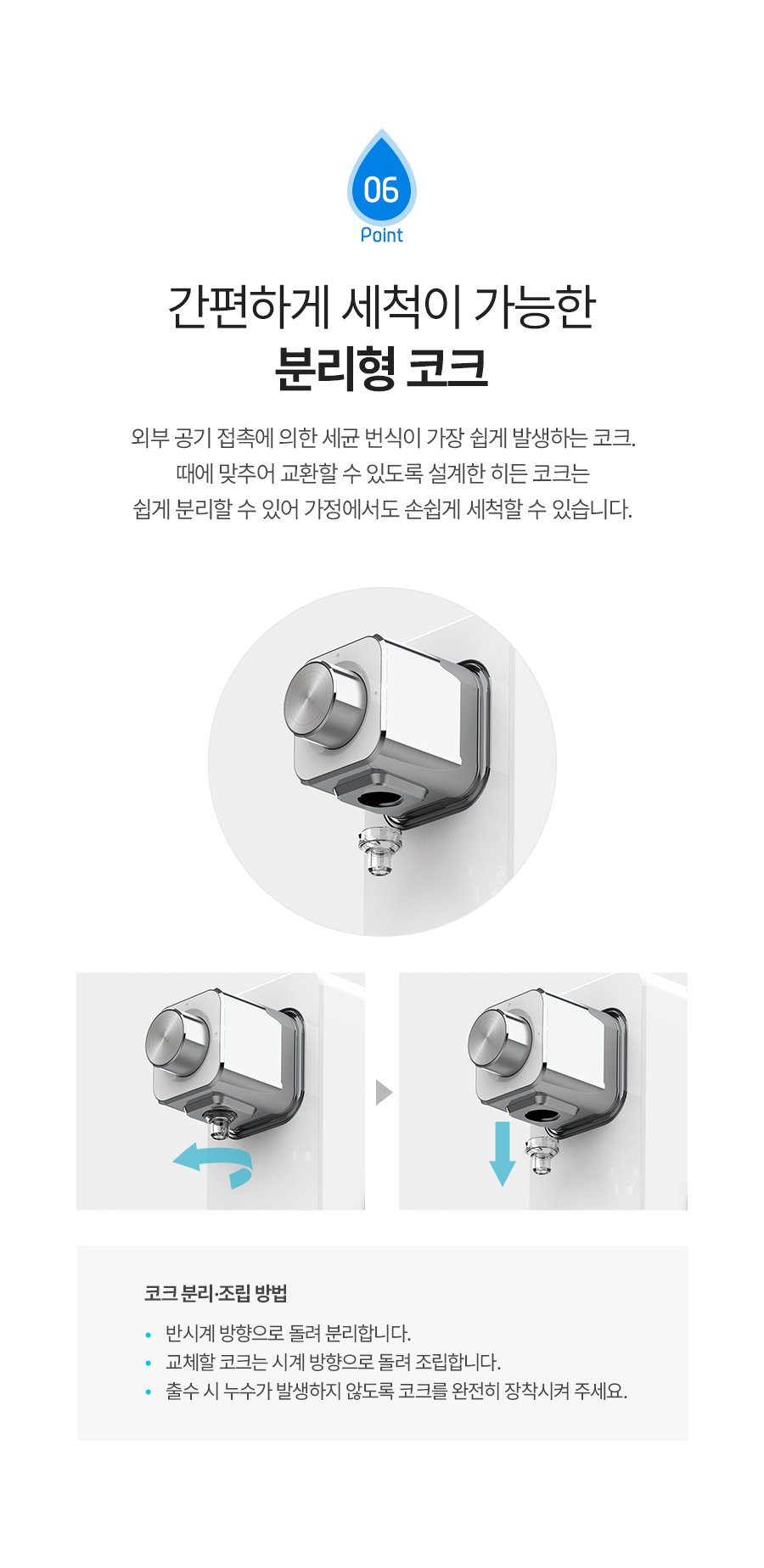 06
Point

간편하게 세척이 가능한
분리형 코크

외부 공기 접촉에 의한 세균 번식이 가장 쉽게 발생하는 코크.
때에 맞추어 교환할 수 있도록 설계한 히든 코크는
쉽게 분리할 수 있어 가정에서도 손쉽게 세척할 수 있습니다.

코크 분리·조립 방법

• 반시계 방향으로 돌려 분리합니다.
• 교체할 코크는 시계 방향으로 돌려 조립합니다.
• 출수 시 누수가 발생하지 않도록 코크를 완전히 장착시켜 주세요.